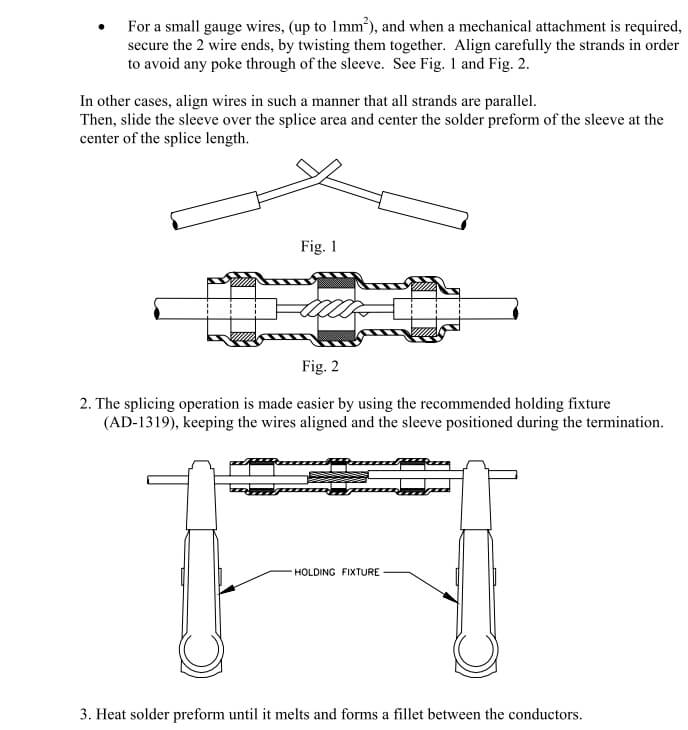 • For a small gauge wires, (up to $1mm^2$), and when a mechanical attachment is required, secure the 2 wire ends, by twisting them together. Align carefully the strands in order to avoid any poke through of the sleeve. See Fig. 1 and Fig. 2.

In other cases, align wires in such a manner that all strands are parallel.
Then, slide the sleeve over the splice area and center the solder preform of the sleeve at the center of the splice length.

Fig. 1

Fig. 2

2. The splicing operation is made easier by using the recommended holding fixture (AD-1319), keeping the wires aligned and the sleeve positioned during the termination.

HOLDING FIXTURE

3. Heat solder preform until it melts and forms a fillet between the conductors.