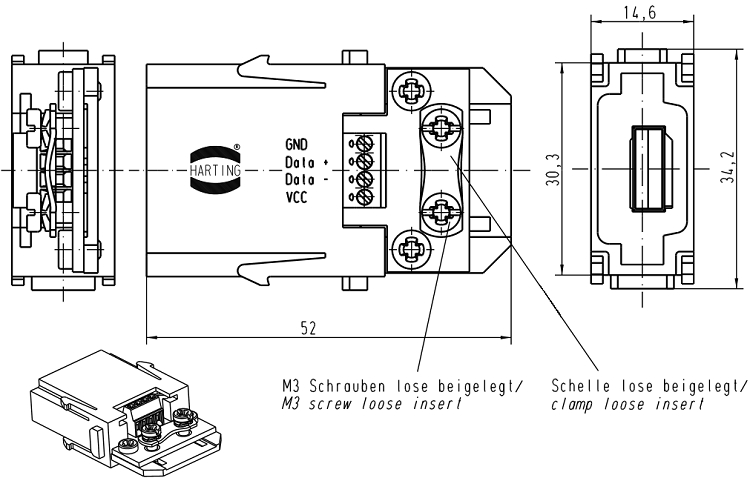 14,6

HARTING

GND
Data +
Data -
VCC

30,3

34,2

52

M3 Schrauben lose beigelegt/
M3 screw loose insert

Schelle lose beigelegt/
clamp loose insert