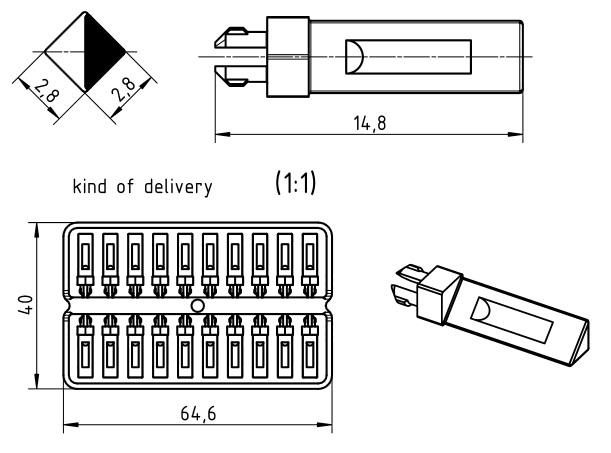 2,8

2,8

14,8

kind of delivery

(1:1)

40

64,6