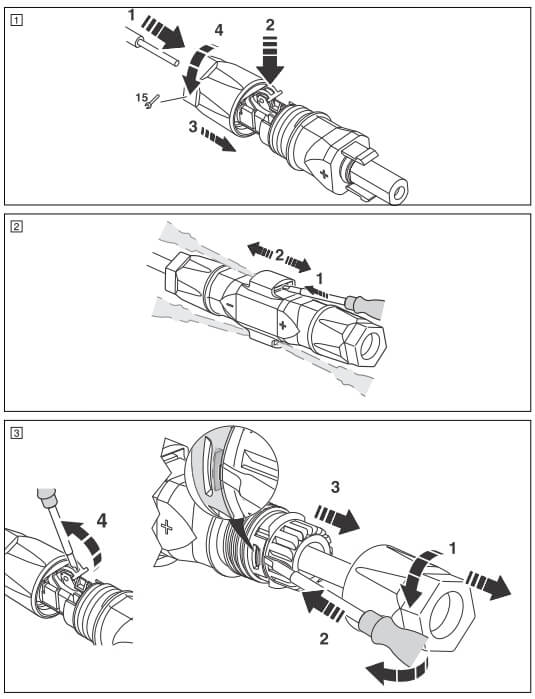 1

1
4
2
15
3
+

2

2
1
-
+

3

4
+
3
1
2