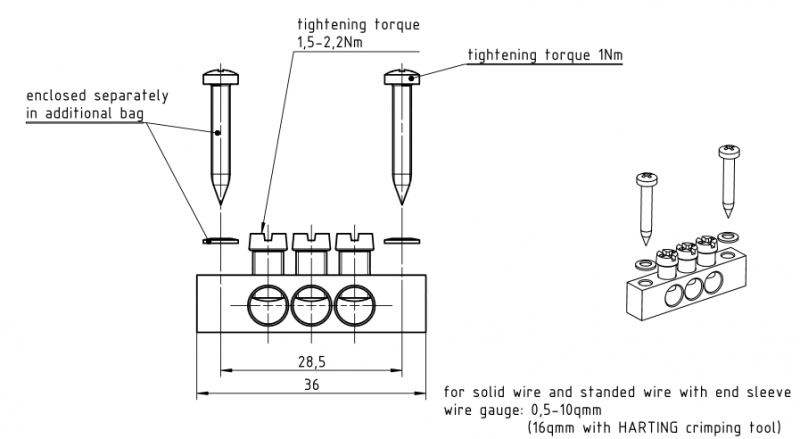 tightening torque
1,5-2,2Nm

tightening torque 1Nm

enclosed separately
in additional bag

28,5

36

for solid wire and standed wire with end sleeve
wire gauge: 0,5-10qmm
(16qmm with HARTING crimping tool)