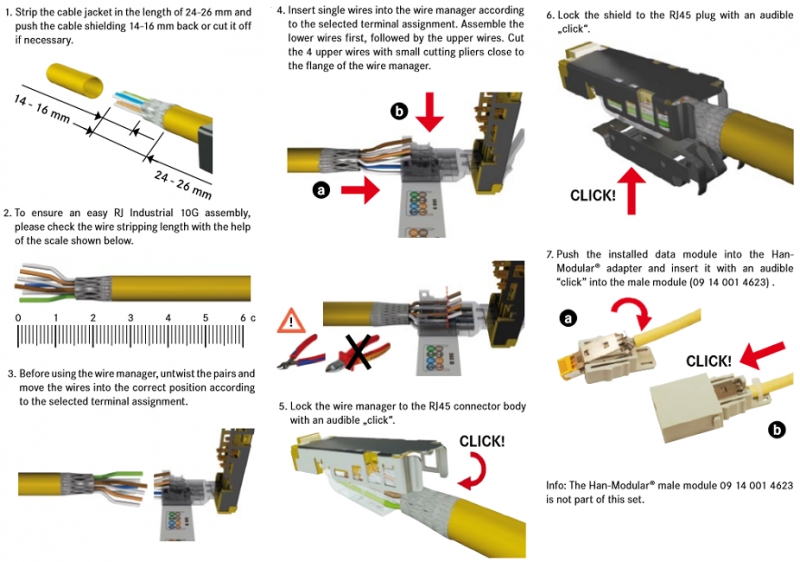 1. Strip the cable jacket in the length of 24-26 mm and push the cable shielding 14-16 mm back or cut it off if necessary.

14 - 16 mm

24 - 26 mm

2. To ensure an easy RJ Industrial 10G assembly, please check the wire stripping length with the help of the scale shown below.

0 1 2 3 4 5 6 c

3. Before using the wire manager, untwist the pairs and move the wires into the correct position according to the selected terminal assignment.

4. Insert single wires into the wire manager according to the selected terminal assignment. Assemble the lower wires first, followed by the upper wires. Cut the 4 upper wires with small cutting pliers close to the flange of the wire manager.

b

a

5. Lock the wire manager to the RJ45 connector body with an audible „click".

CLICK!

6. Lock the shield to the RJ45 plug with an audible „click".

CLICK!

7. Push the installed data module into the Han-Modular® adapter and insert it with an audible "click" into the male module (09 14 001 4623) .

a

CLICK!

b

Info: The Han-Modular® male module 09 14 001 4623 is not part of this set.