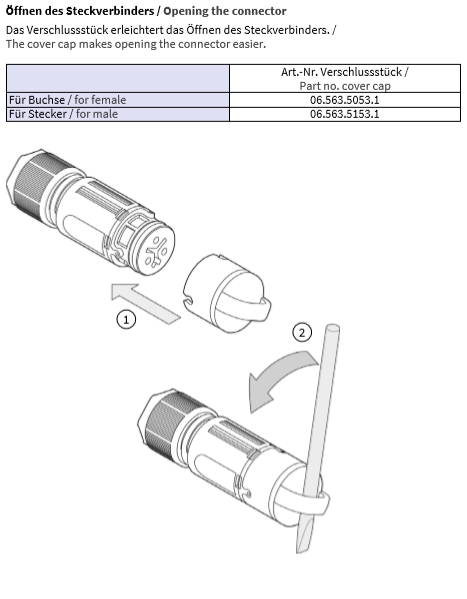 Öffnen des Steckverbinders / Opening the connector

Das Verschlussstück erleichtert das Öffnen des Steckverbinders. /
The cover cap makes opening the connector easier.

| | Art.-Nr. Verschlussstück / Part no. cover cap |
|---|---|
| Für Buchse / for female | 06.563.5053.1 |
| Für Stecker / for male | 06.563.5153.1 |

1

2