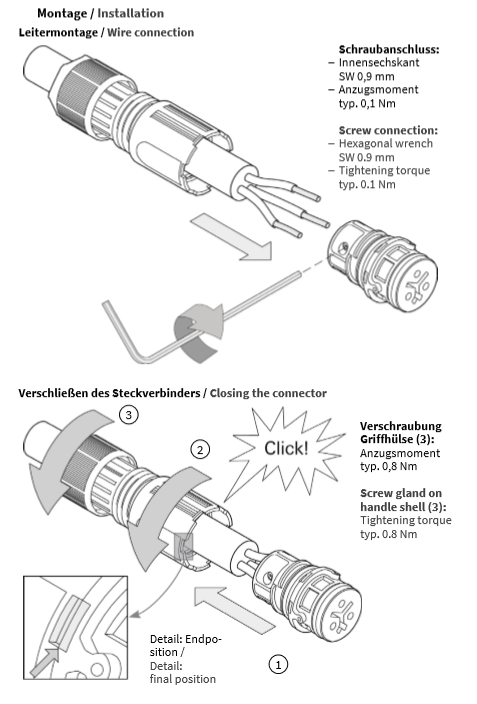 Montage / Installation

Leitermontage / Wire connection

Schraubanschluss:
– Innensechskant SW 0,9 mm
– Anzugsmoment typ. 0,1 Nm

Screw connection:
– Hexagonal wrench SW 0.9 mm
– Tightening torque typ. 0.1 Nm

Verschließen des Steckverbinders / Closing the connector

3

2

Click!

Verschraubung Griffhülse (3):
Anzugsmoment typ. 0,8 Nm

Screw gland on handle shell (3):
Tightening torque typ. 0.8 Nm

Detail: Endposition /
Detail: final position

1