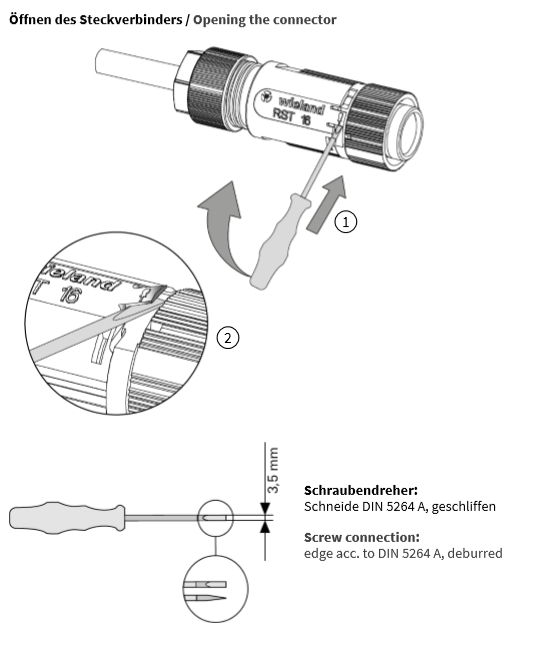 Öffnen des Steckverbinders / Opening the connector

wieland
RST 16

1

ieland
T 16

2

3,5 mm

Schraubendreher:
Schneide DIN 5264 A, geschliffen

Screw connection:
edge acc. to DIN 5264 A, deburred