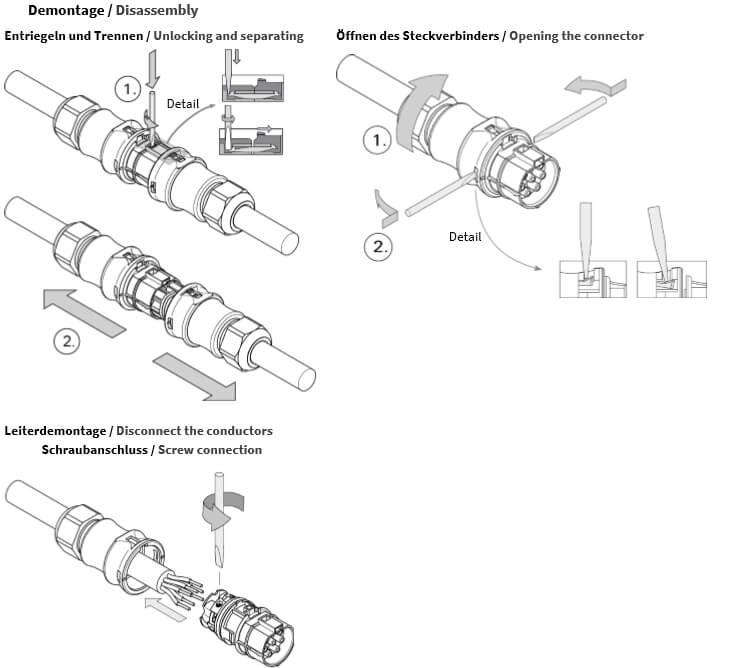 Demontage / Disassembly

Entriegeln und Trennen / Unlocking and separating

1.

Detail

2.

Öffnen des Steckverbinders / Opening the connector

1.

2.

Detail

Leiterdemontage / Disconnect the conductors

Schraubanschluss / Screw connection