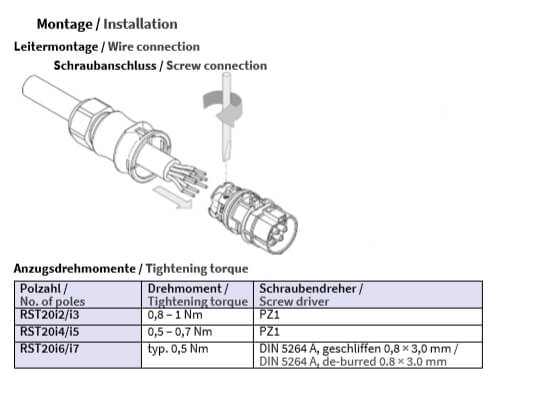 Montage / Installation

Leitermontage / Wire connection

Schraubanschluss / Screw connection

Anzugsdrehmomente / Tightening torque

| Polzahl / No. of poles | Drehmoment / Tightening torque | Schraubendreher / Screw driver |
|---|---|---|
| RST20i2/i3 | 0,8 – 1 Nm | PZ1 |
| RST20i4/i5 | 0,5 – 0,7 Nm | PZ1 |
| RST20i6/i7 | typ. 0,5 Nm | DIN 5264 A, geschliffen 0,8 × 3,0 mm / DIN 5264 A, de-burred 0.8 × 3.0 mm |