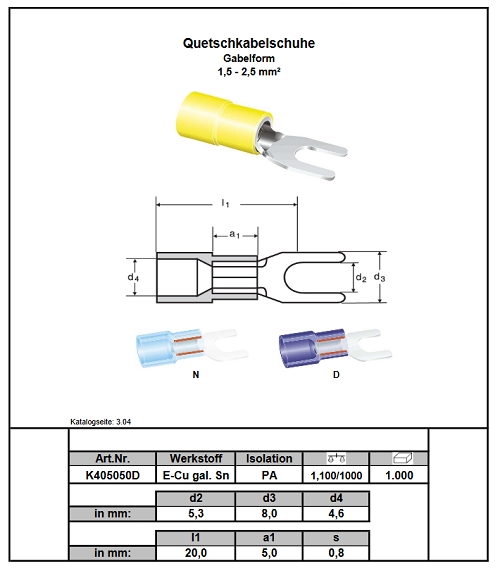 Quetschkabelschuhe
Gabelform
1,5 - 2,5 mm²

$l_1$
$a_1$
$d_4$
$d_2$
$d_3$

N
D

Katalogseite: 3.04

| Art.Nr. | Werkstoff | Isolation | | |
|---|---|---|---|---|
| K405050D | E-Cu gal. Sn | PA | 1,100/1000 | 1.000 |

| | d2 | d3 | d4 |
|---|---|---|---|
| in mm: | 5,3 | 8,0 | 4,6 |

| | l1 | a1 | s |
|---|---|---|---|
| in mm: | 20,0 | 5,0 | 0,8 |